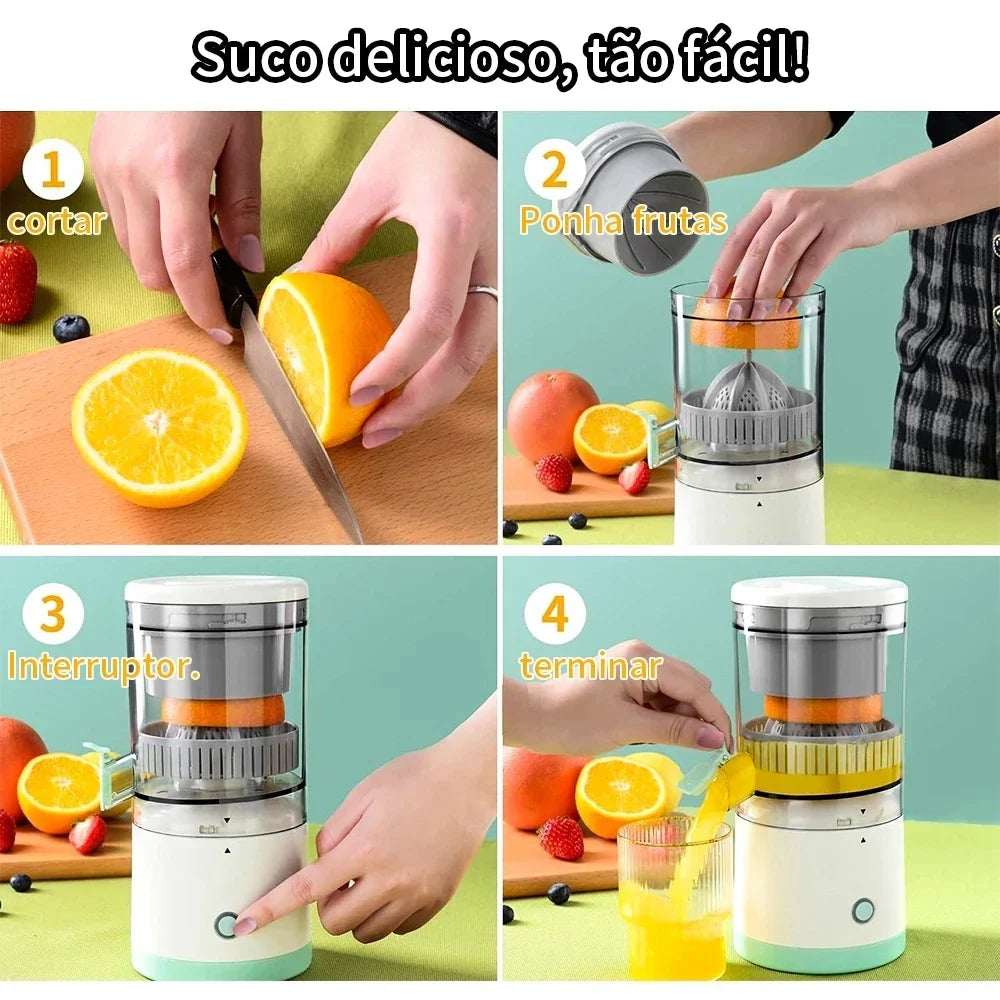 Suco delicioso, tão fácil!

1
cortar

2
Ponha frutas

3
Interruptor.

4
terminar