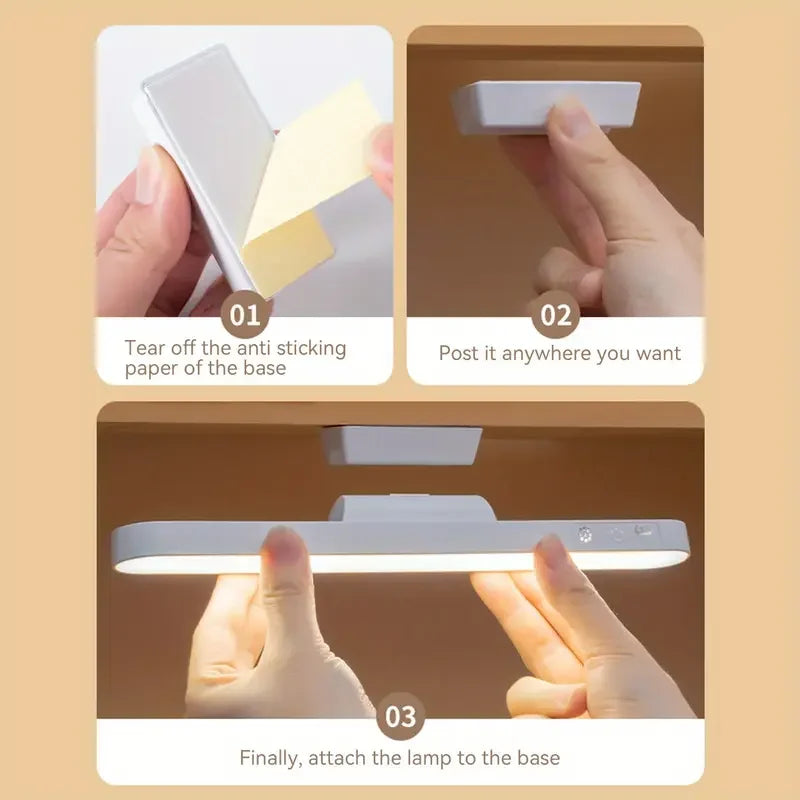 01

Tear off the anti sticking paper of the base

02

Post it anywhere you want

03

Finally, attach the lamp to the base